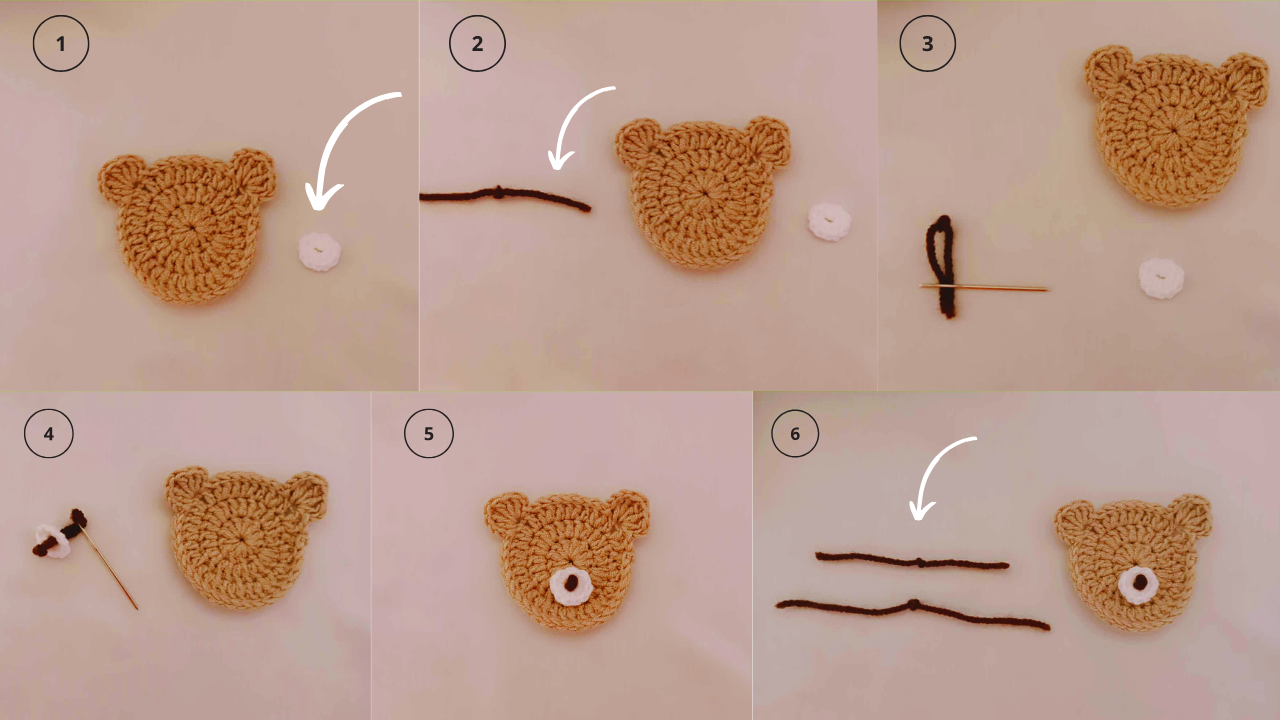 1

2

3

4

5

6